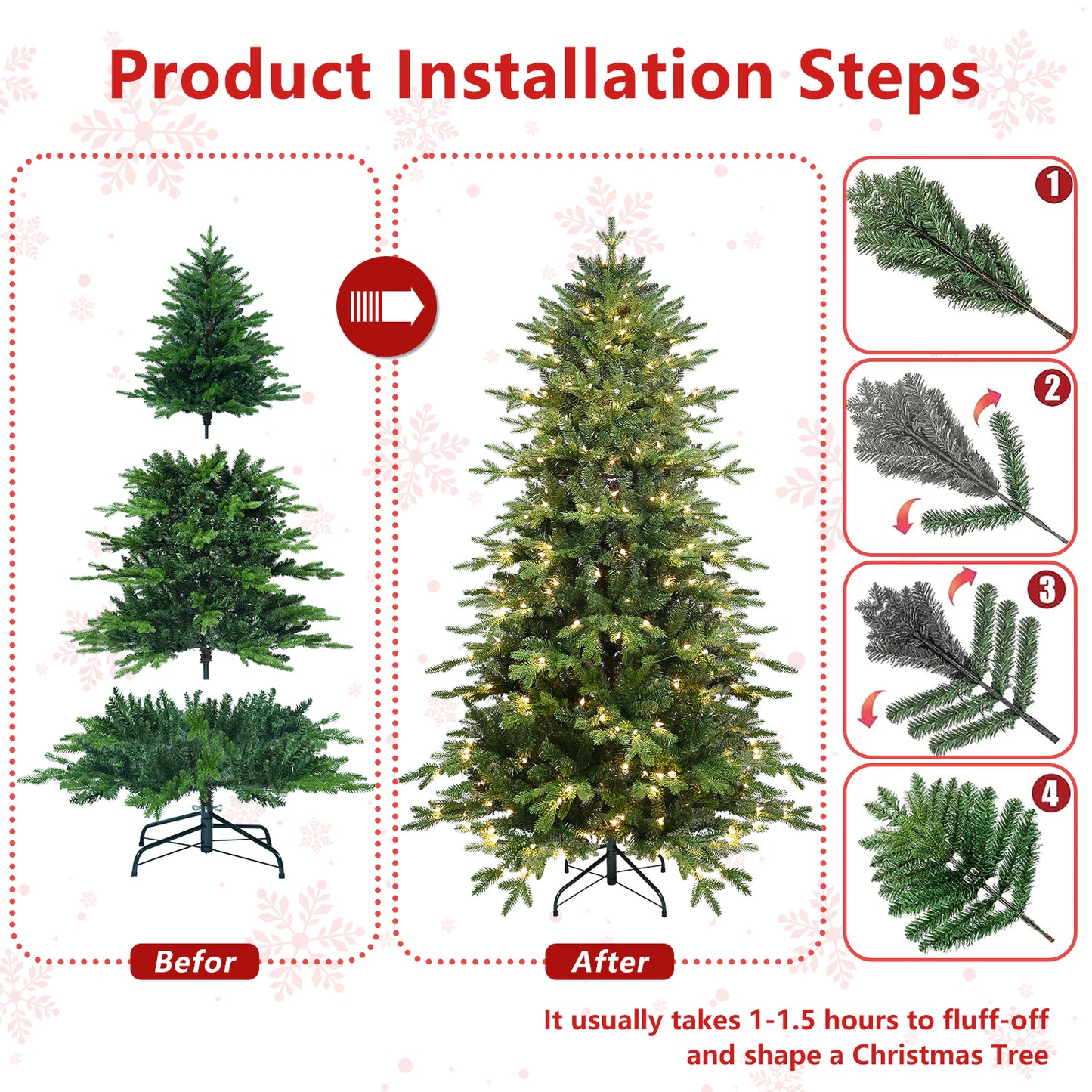 Product Installation Steps

1

2

3

4

Befor

After

It usually takes 1-1.5 hours to fluff-off and shape a Christmas Tree