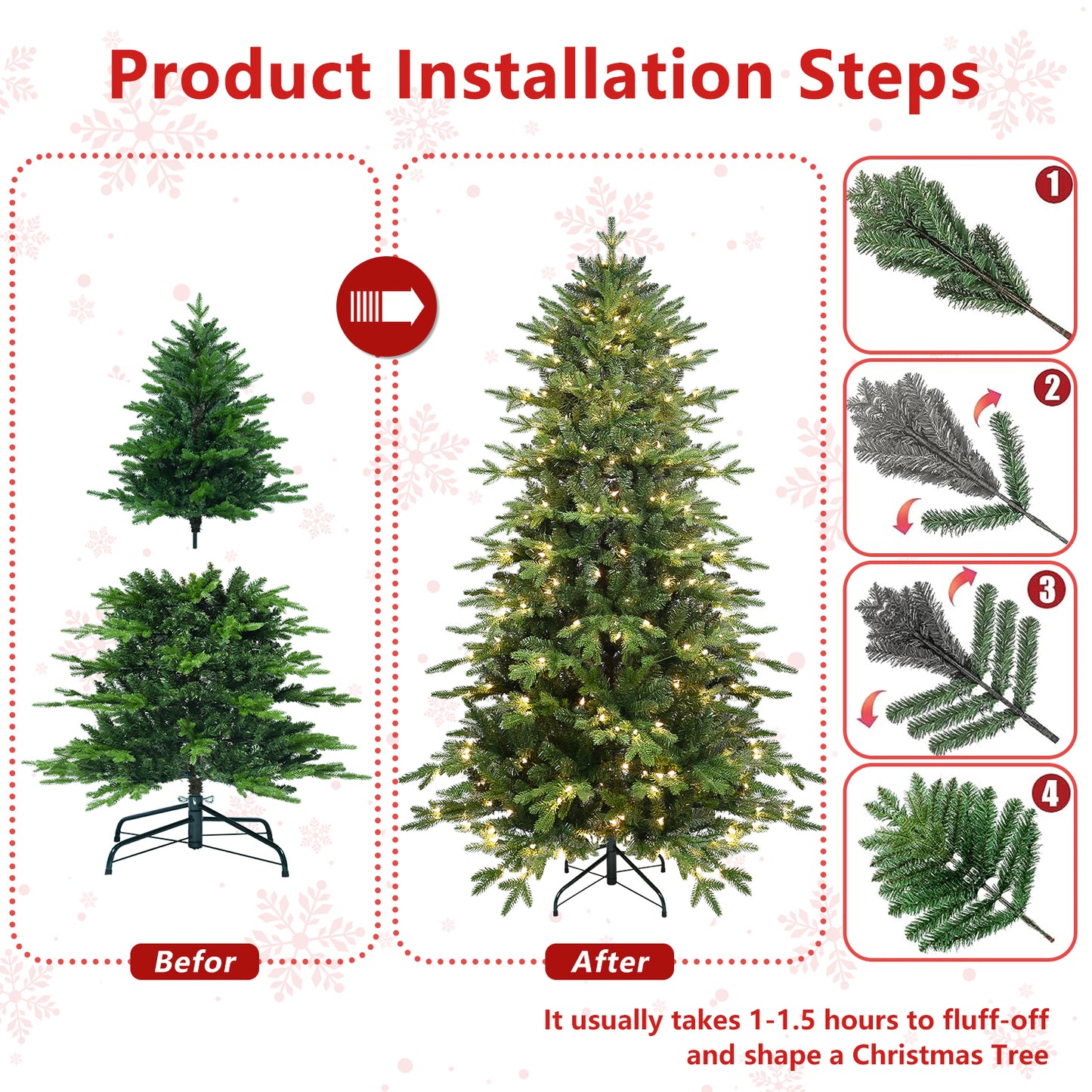 Product Installation Steps

1

2

3

4

Befor

After

It usually takes 1-1.5 hours to fluff-off and shape a Christmas Tree